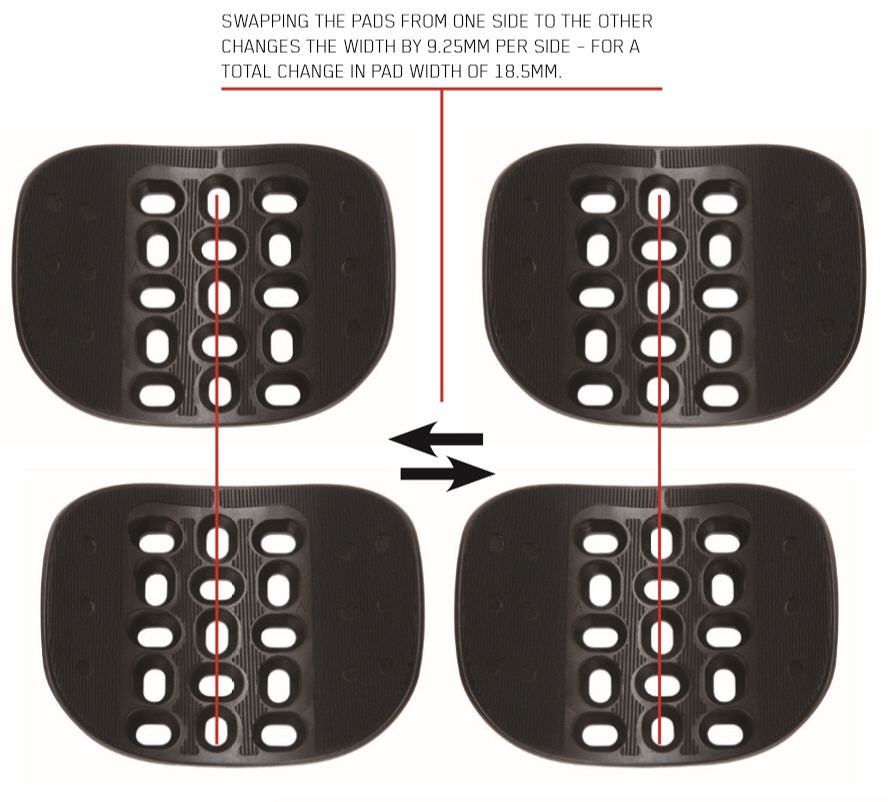 SWAPPING THE PADS FROM ONE SIDE TO THE OTHER CHANGES THE WIDTH BY 9.25MM PER SIDE - FOR A TOTAL CHANGE IN PAD WIDTH OF 18.5MM.